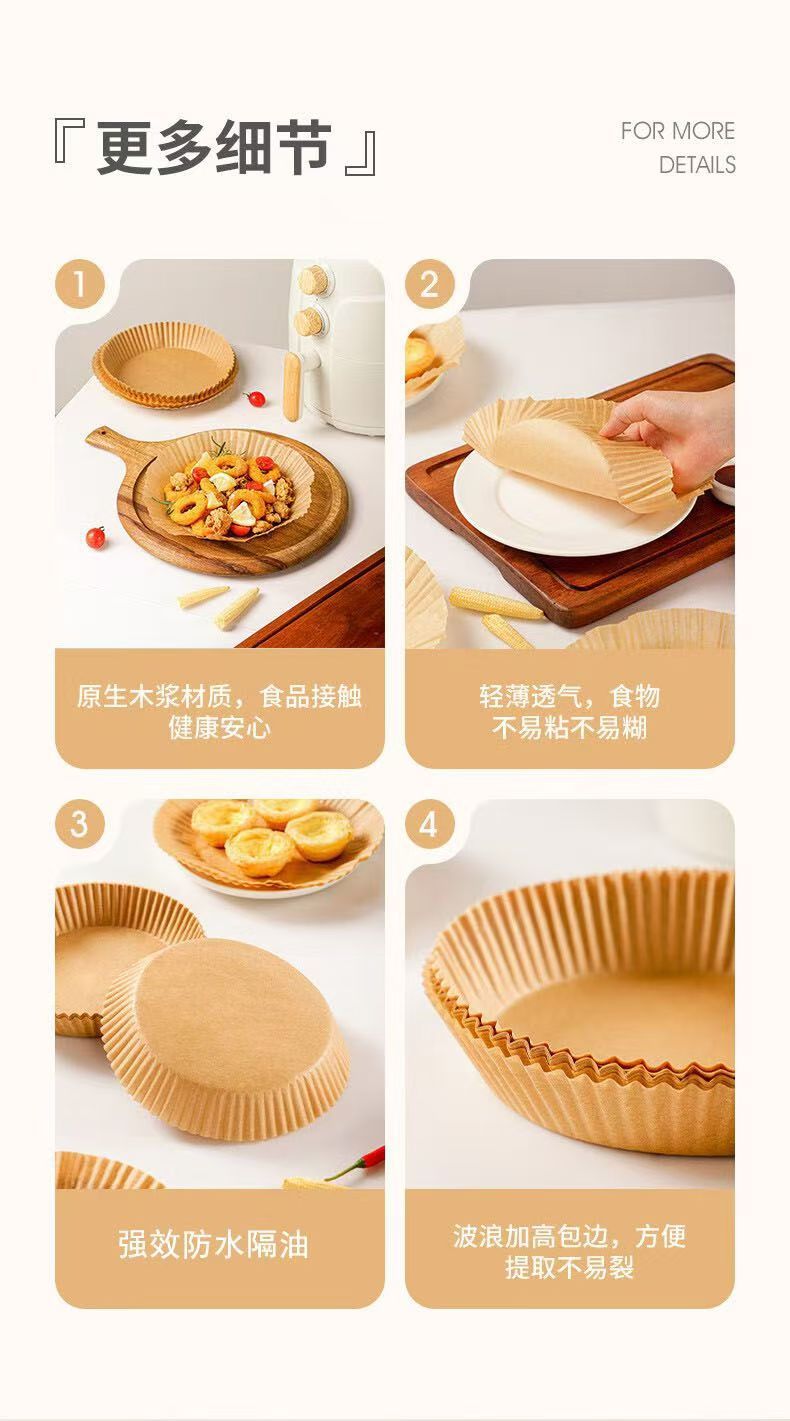 『更多细节』

FOR MORE DETAILS

1

原生木浆材质，食品接触健康安心

2

轻薄透气，食物不易粘不易糊

3

强效防水隔油

4

波浪加高包边，方便提取不易裂