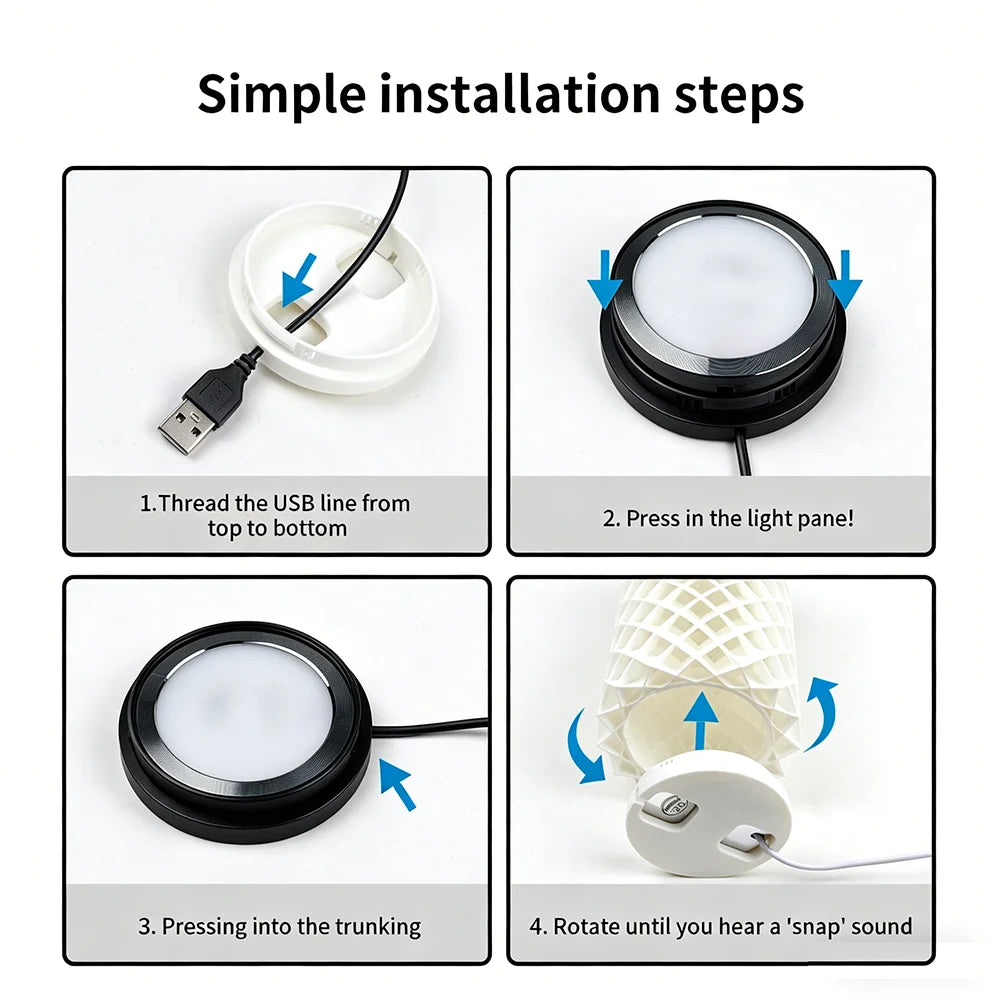 Simple installation steps

1.Thread the USB line from top to bottom

2. Press in the light pane!

3. Pressing into the trunking

4. Rotate until you hear a 'snap' sound